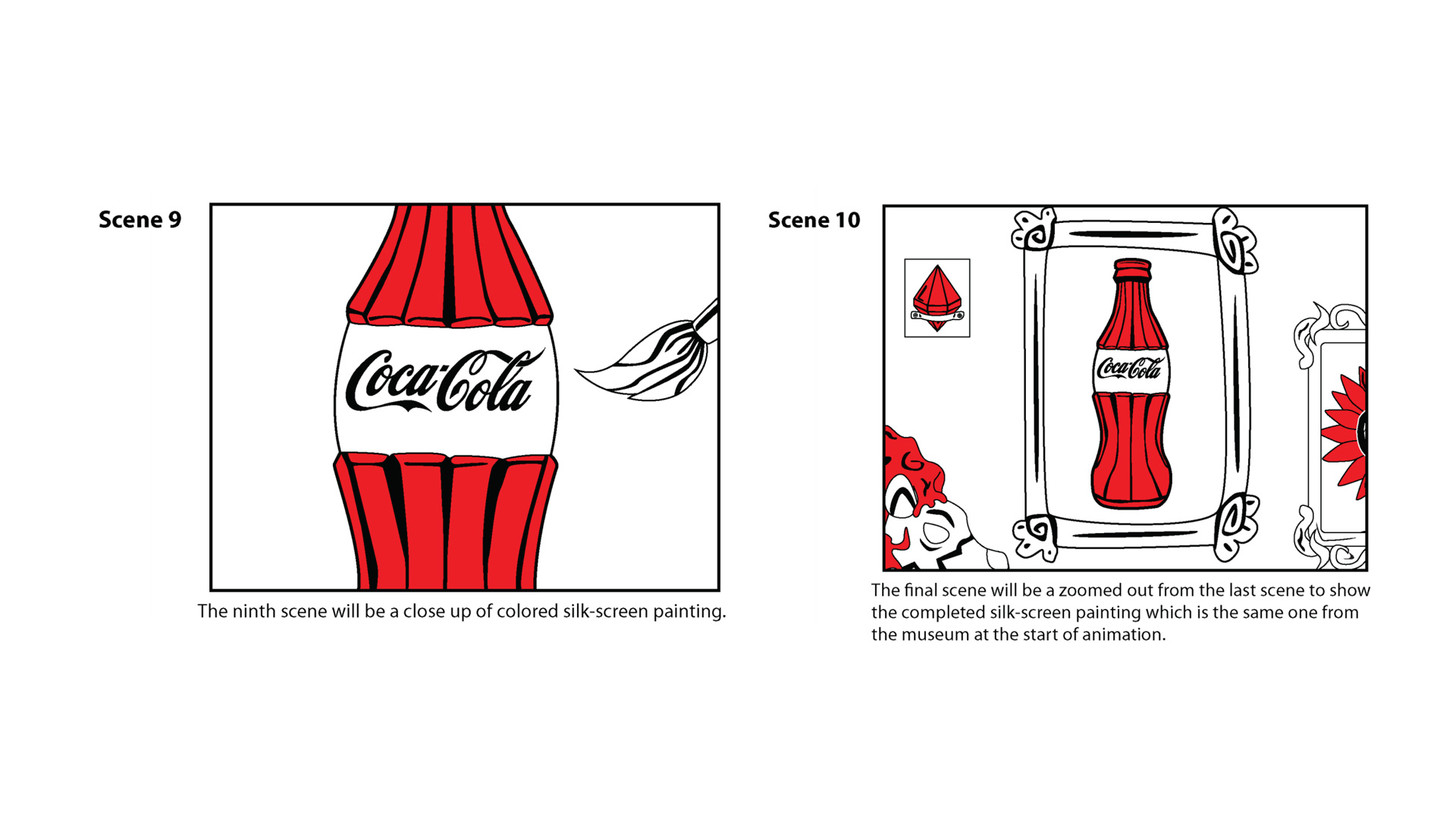 Scene 9

Coca-Cola

The ninth scene will be a close up of colored silk-screen painting.

Scene 10

Coca-Cola

The final scene will be a zoomed out from the last scene to show the completed silk-screen painting which is the same one from the museum at the start of animation.